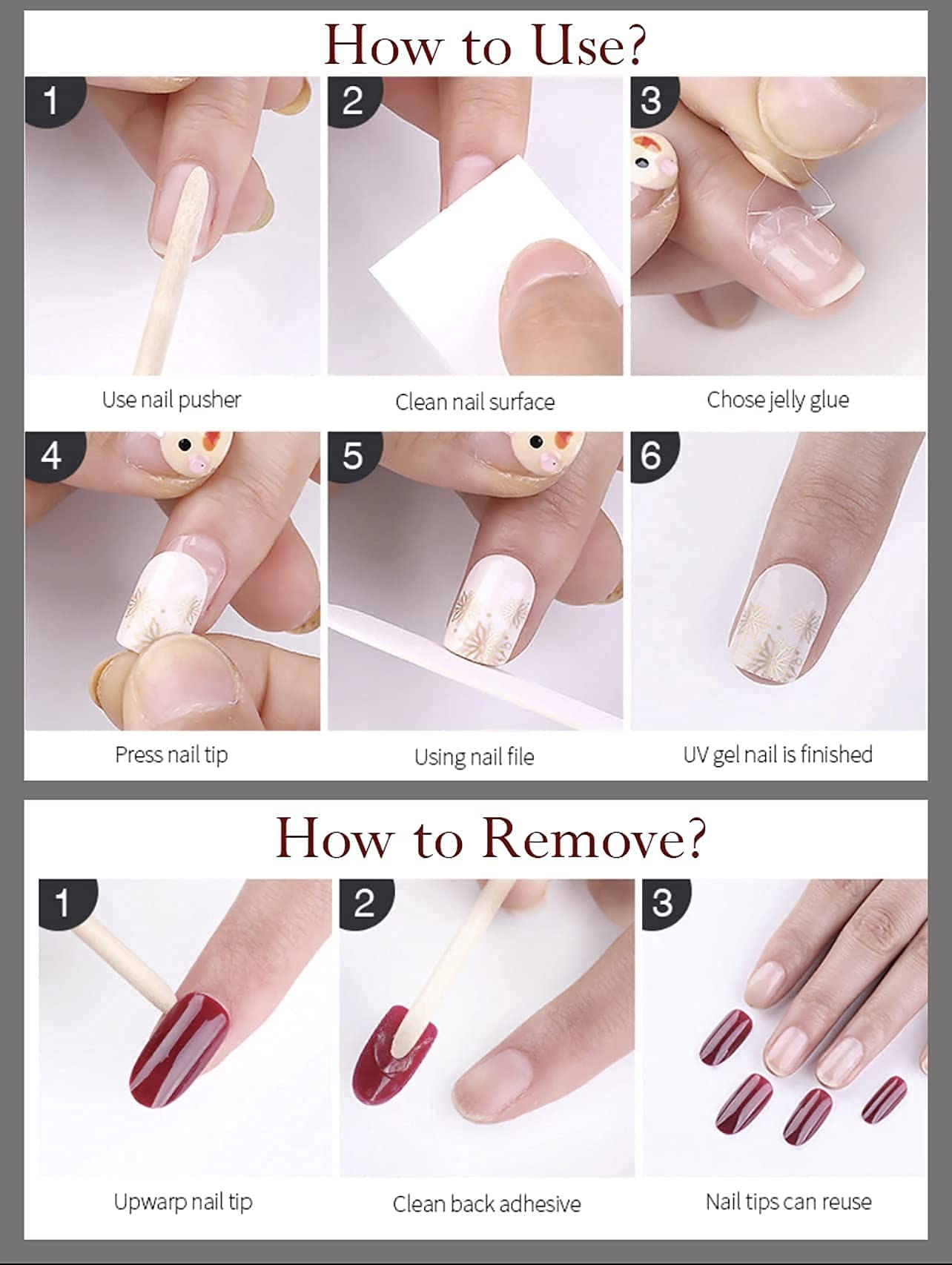 How to Use?

1
Use nail pusher

2
Clean nail surface

3
Chose jelly glue

4
Press nail tip

5
Using nail file

6
UV gel nail is finished

How to Remove?

1
Upwarp nail tip

2
Clean back adhesive

3
Nail tips can reuse