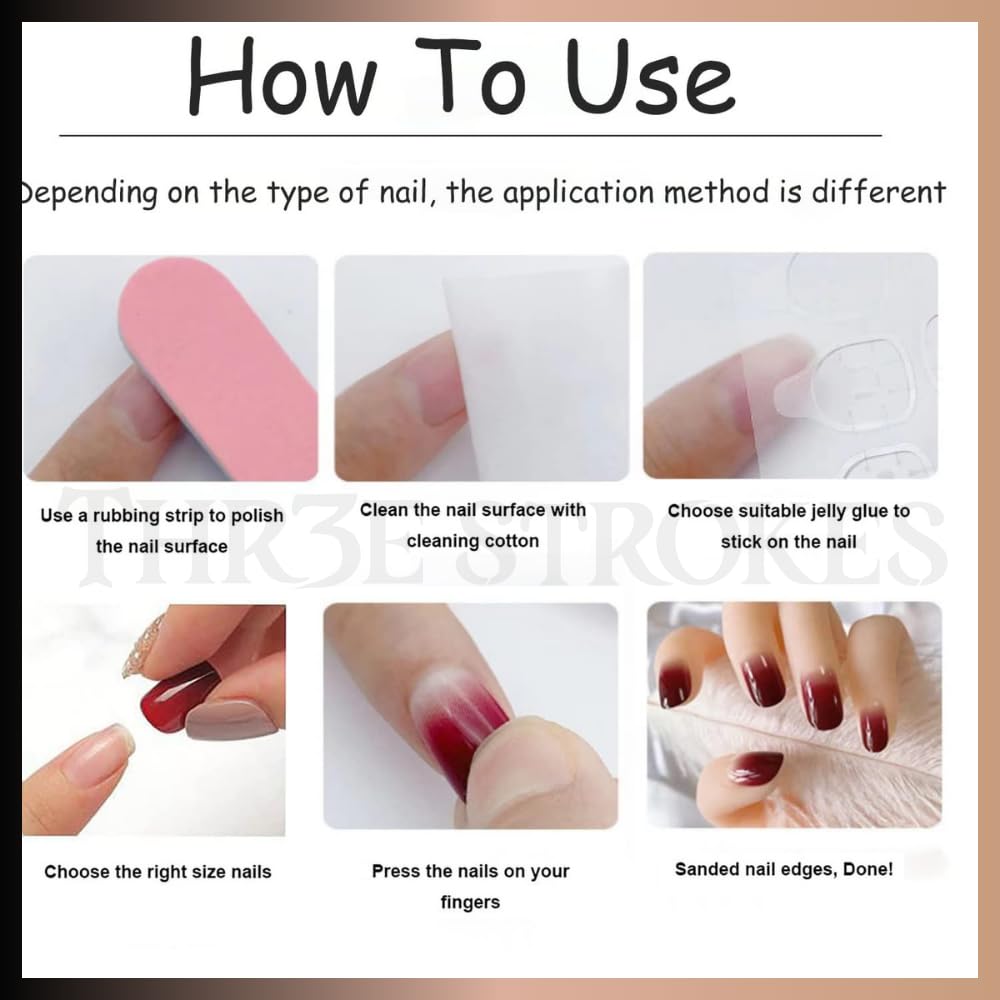 How To Use

Depending on the type of nail, the application method is different

Use a rubbing strip to polish the nail surface

Clean the nail surface with cleaning cotton

Choose suitable jelly glue to stick on the nail

THR3E STROKES

Choose the right size nails

Press the nails on your fingers

Sanded nail edges, Done!