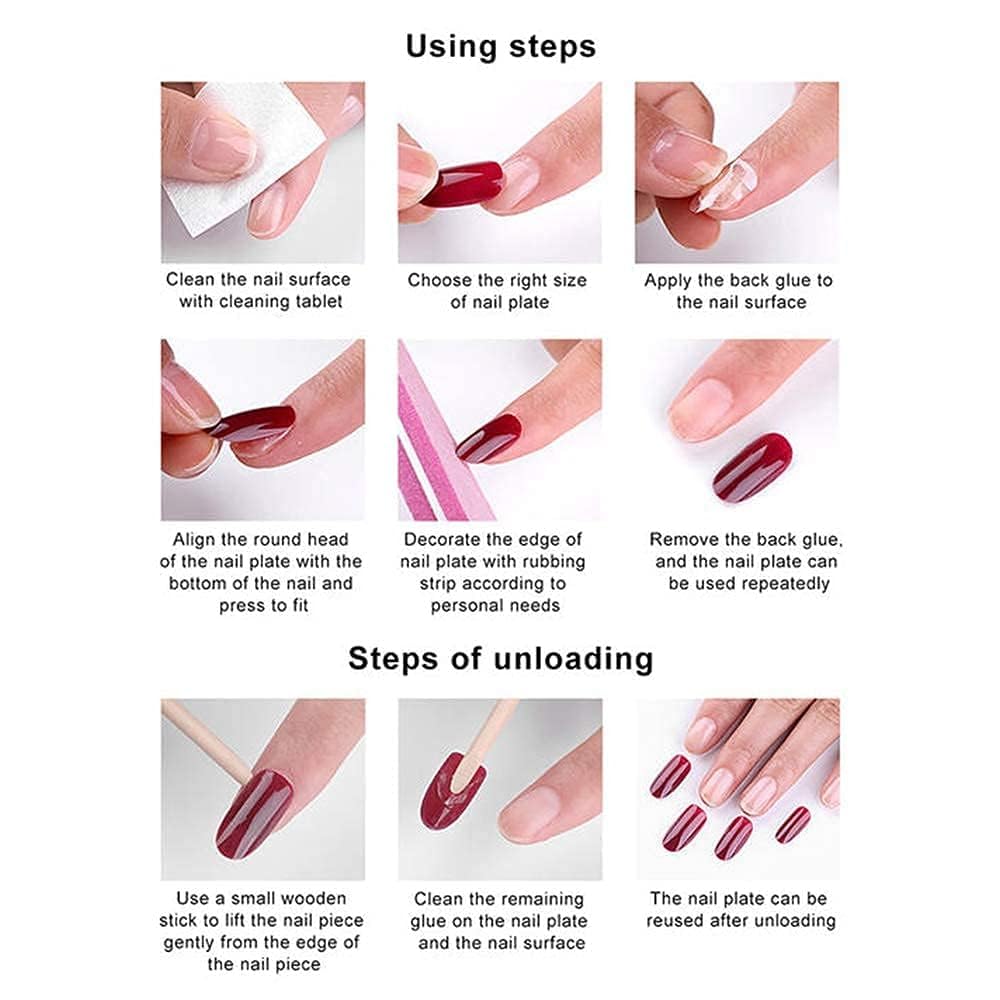 Using steps

Clean the nail surface with cleaning tablet

Choose the right size of nail plate

Apply the back glue to the nail surface

Align the round head of the nail plate with the bottom of the nail and press to fit

Decorate the edge of nail plate with rubbing strip according to personal needs

Remove the back glue, and the nail plate can be used repeatedly

Steps of unloading

Use a small wooden stick to lift the nail piece gently from the edge of the nail piece

Clean the remaining glue on the nail plate and the nail surface

The nail plate can be reused after unloading